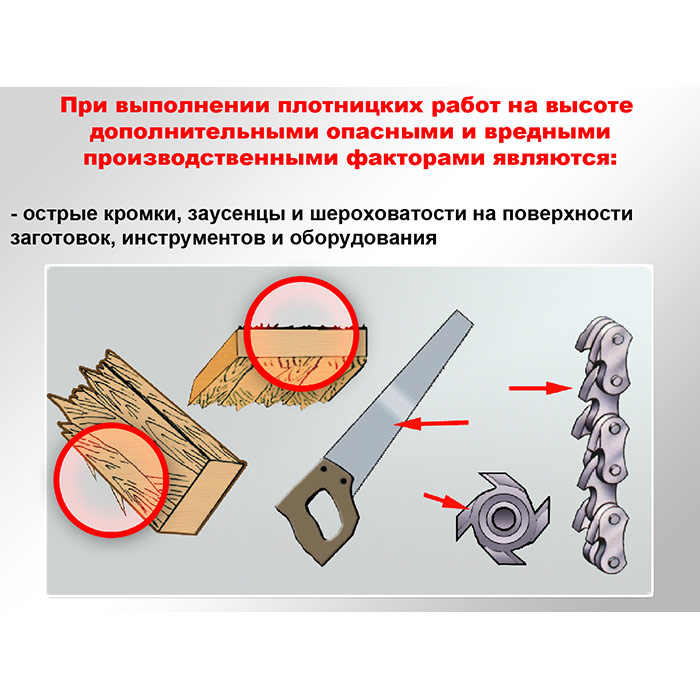 При выполнении плотницких работ на высоте дополнительными опасными и вредными производственными факторами являются:

- острые кромки, заусенцы и шероховатости на поверхности заготовок, инструментов и оборудования