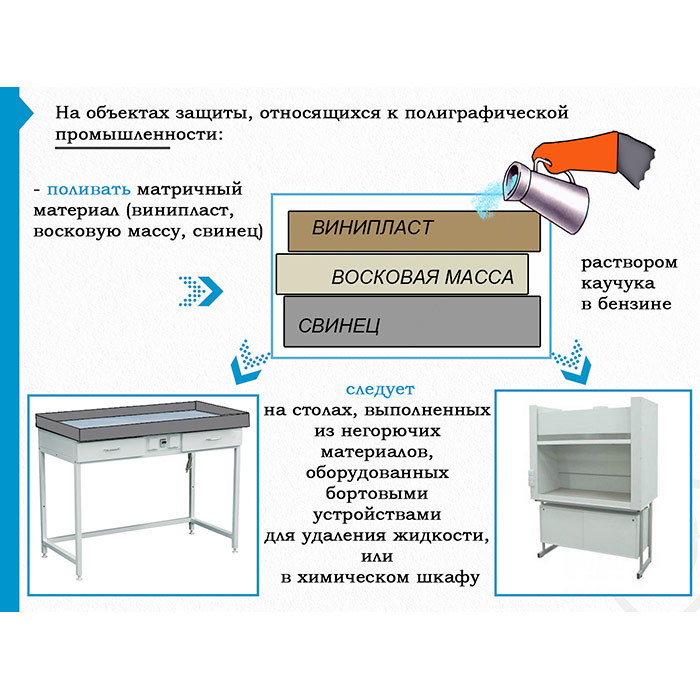 На объектах защиты, относящихся к полиграфической промышленности:

- поливать матричный материал (винипласт, восковую массу, свинец)

ВИНИПЛАСТ

ВОСКОВАЯ МАССА

СВИНЕЦ

раствором каучука в бензине

следует на столах, выполненных из негорючих материалов, оборудованных бортовыми устройствами для удаления жидкости, или в химическом шкафу