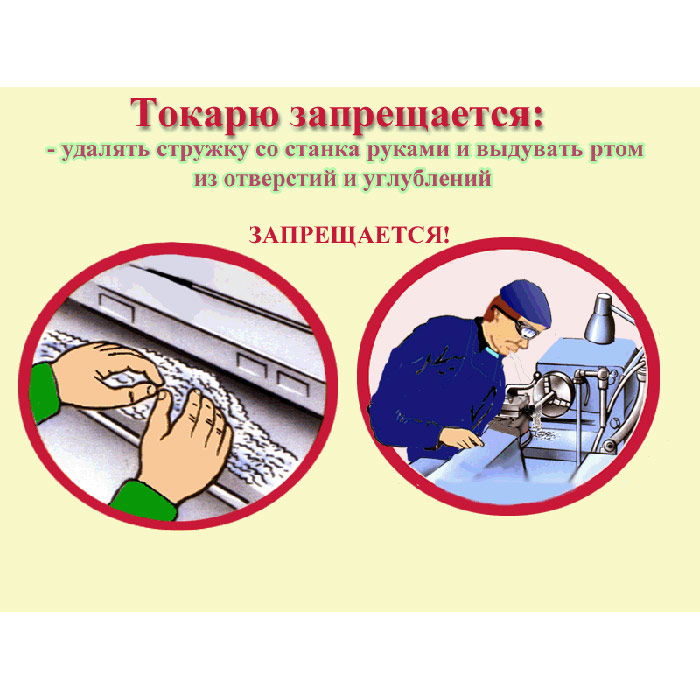 Токарю запрещается:
- удалять стружку со станка руками и выдувать ртом из отверстий и углублений

ЗАПРЕЩАЕТСЯ!